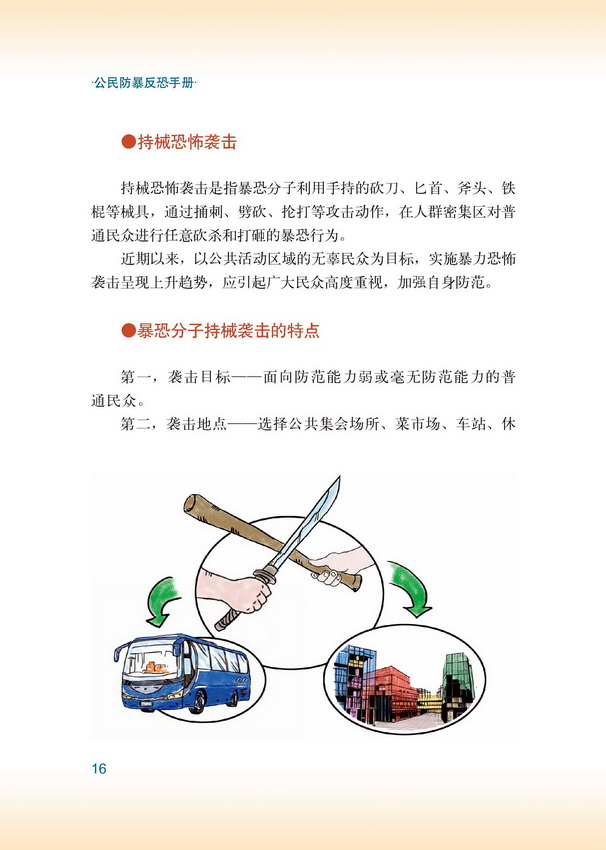 ·公民防暴反恐手册·

●持械恐怖袭击

持械恐怖袭击是指暴恐分子利用手持的砍刀、匕首、斧头、铁棍等械具，通过捅刺、劈砍、抡打等攻击动作，在人群密集区对普通民众进行任意砍杀和打砸的暴恐行为。

近期以来，以公共活动区域的无辜民众为目标，实施暴力恐怖袭击呈现上升趋势，应引起广大民众高度重视，加强自身防范。

●暴恐分子持械袭击的特点

第一，袭击目标——面向防范能力弱或毫无防范能力的普通民众。

第二，袭击地点——选择公共集会场所、菜市场、车站、休

16